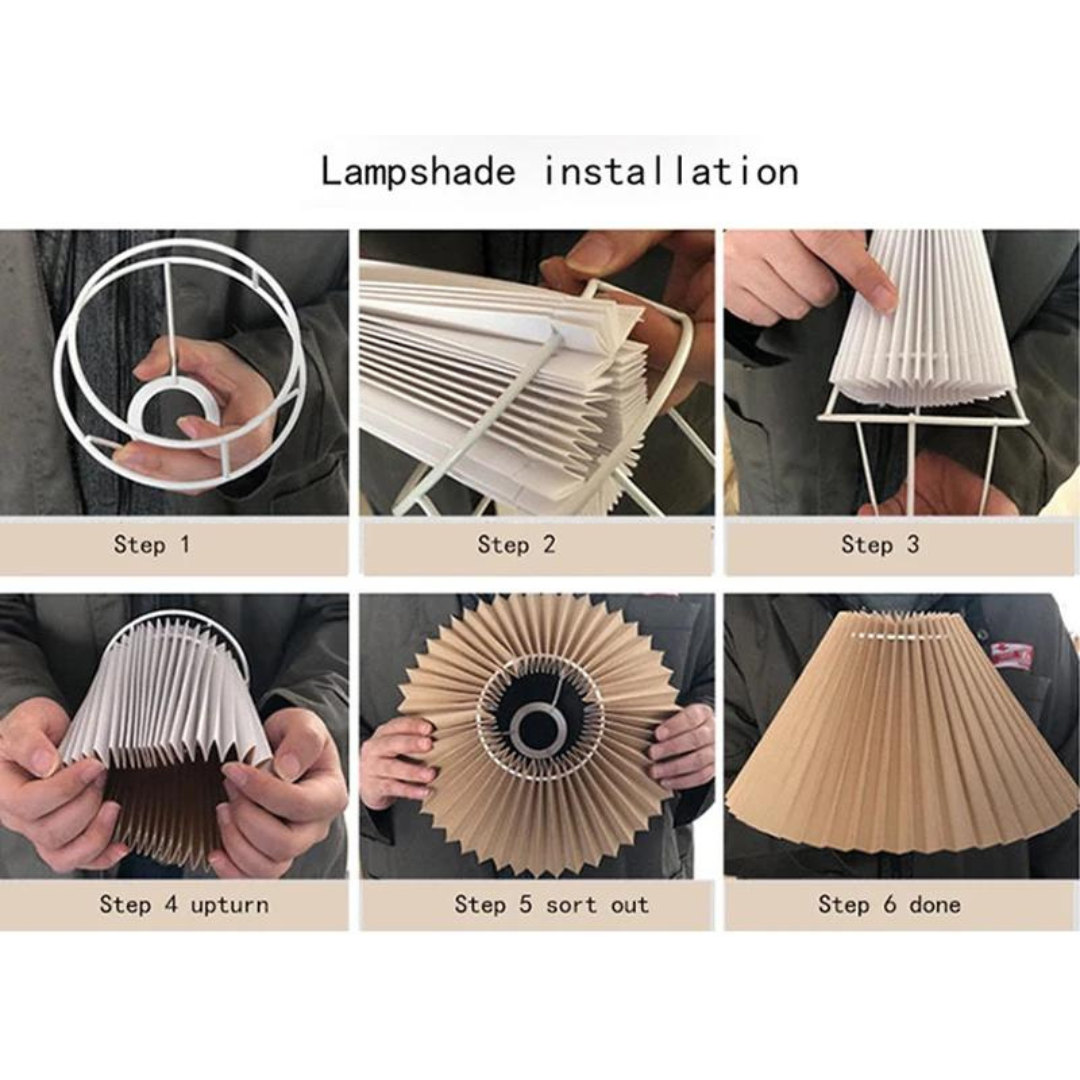 Lampshade installation

Step 1

Step 2

Step 3

Step 4 upturn

Step 5 sort out

Step 6 done