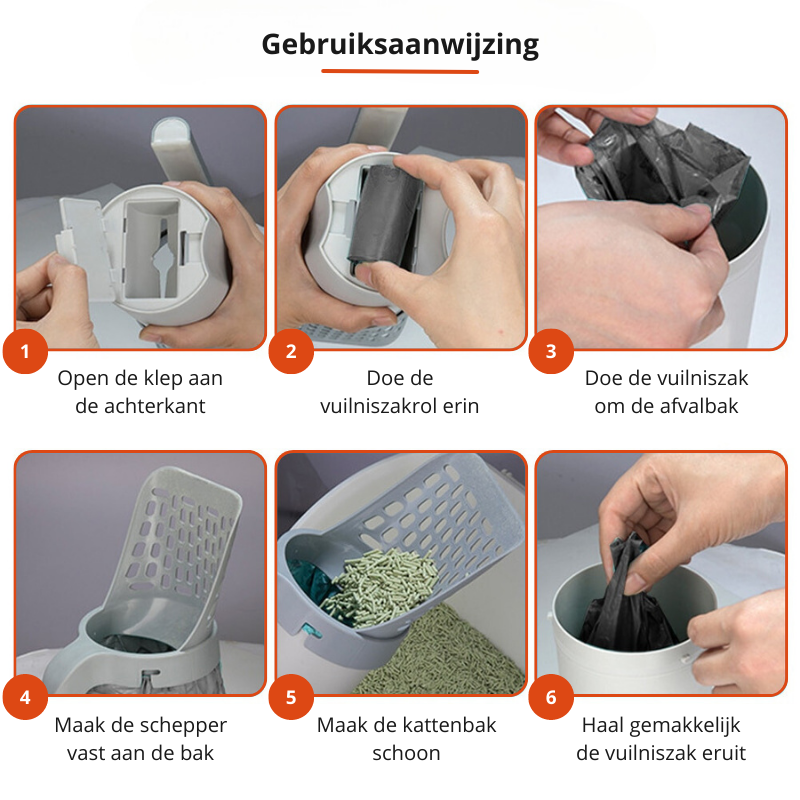 Gebruiksaanwijzing

1
Open de klep aan de achterkant

2
Doe de vuilniszakrol erin

3
Doe de vuilniszak om de afvalbak

4
Maak de schepper vast aan de bak

5
Maak de kattenbak schoon

6
Haal gemakkelijk de vuilniszak eruit