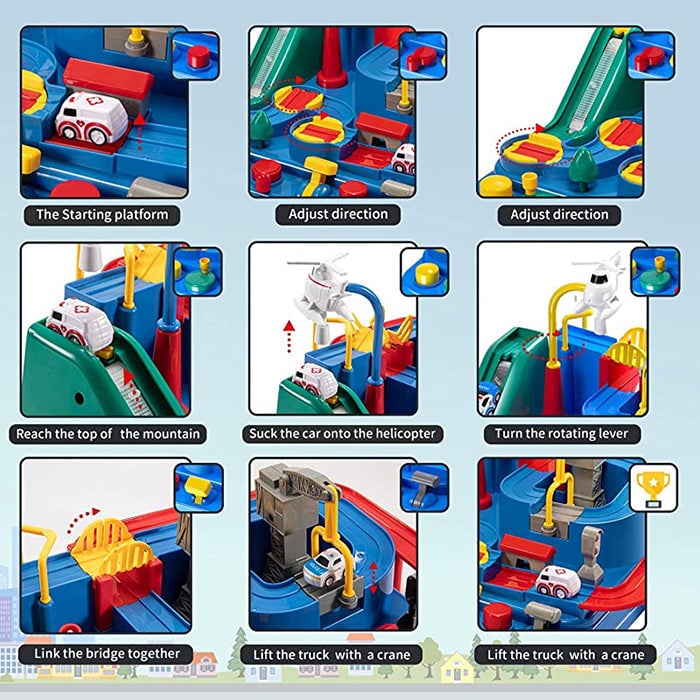 The Starting platform

Adjust direction

Adjust direction

Reach the top of the mountain

Suck the car onto the helicopter

Turn the rotating lever

Link the bridge together

Lift the truck with a crane

Lift the truck with a crane