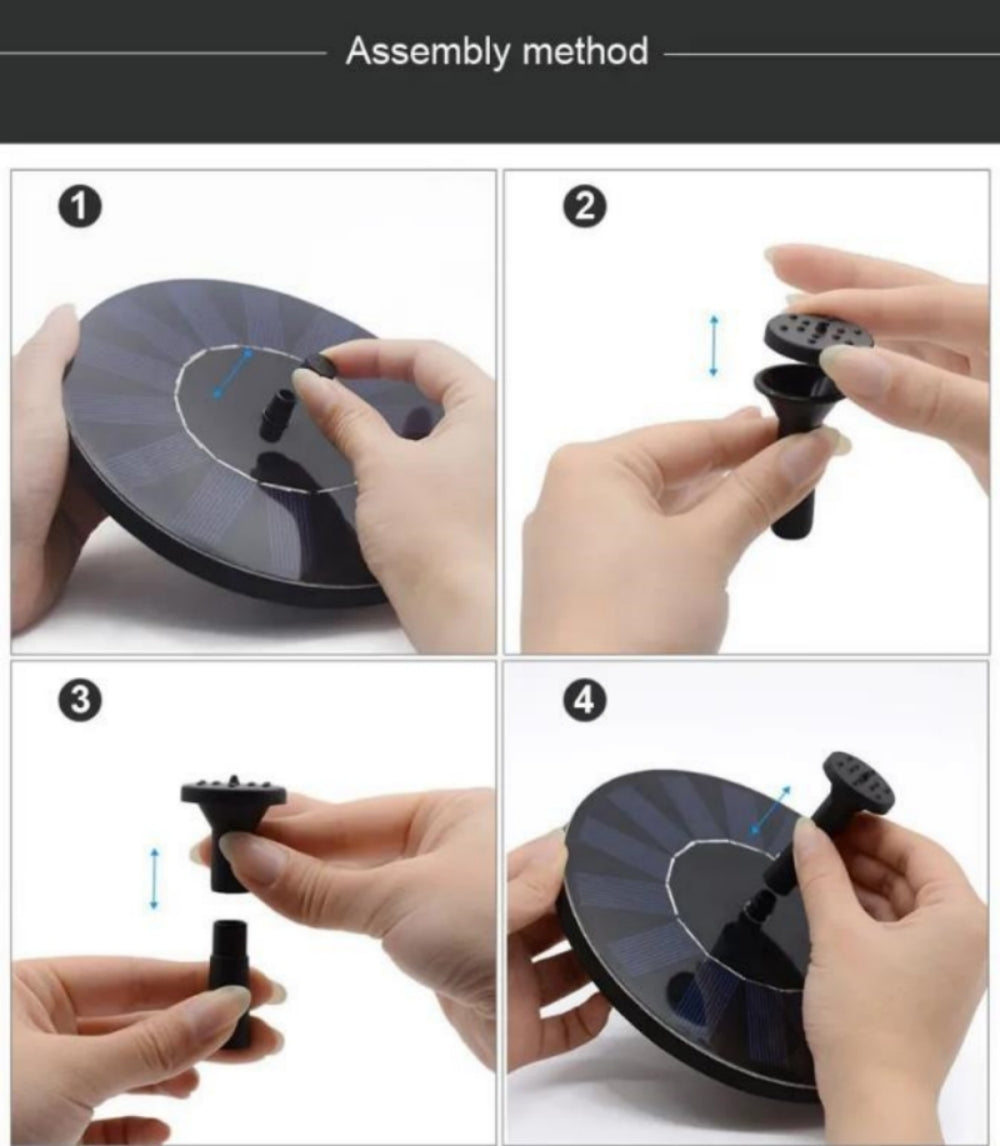 Assembly method

1

2

3

4