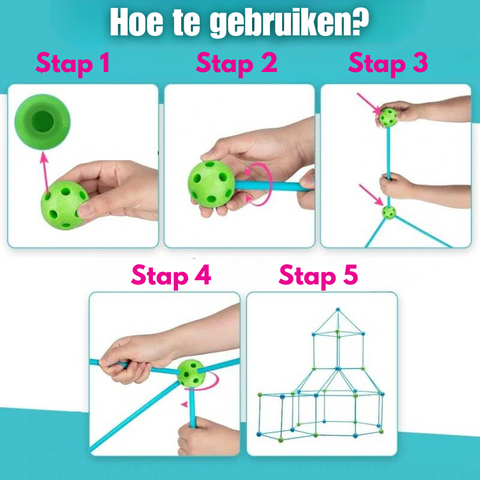 Hoe te gebruiken?

Stap 1

Stap 2

Stap 3

Stap 4

Stap 5