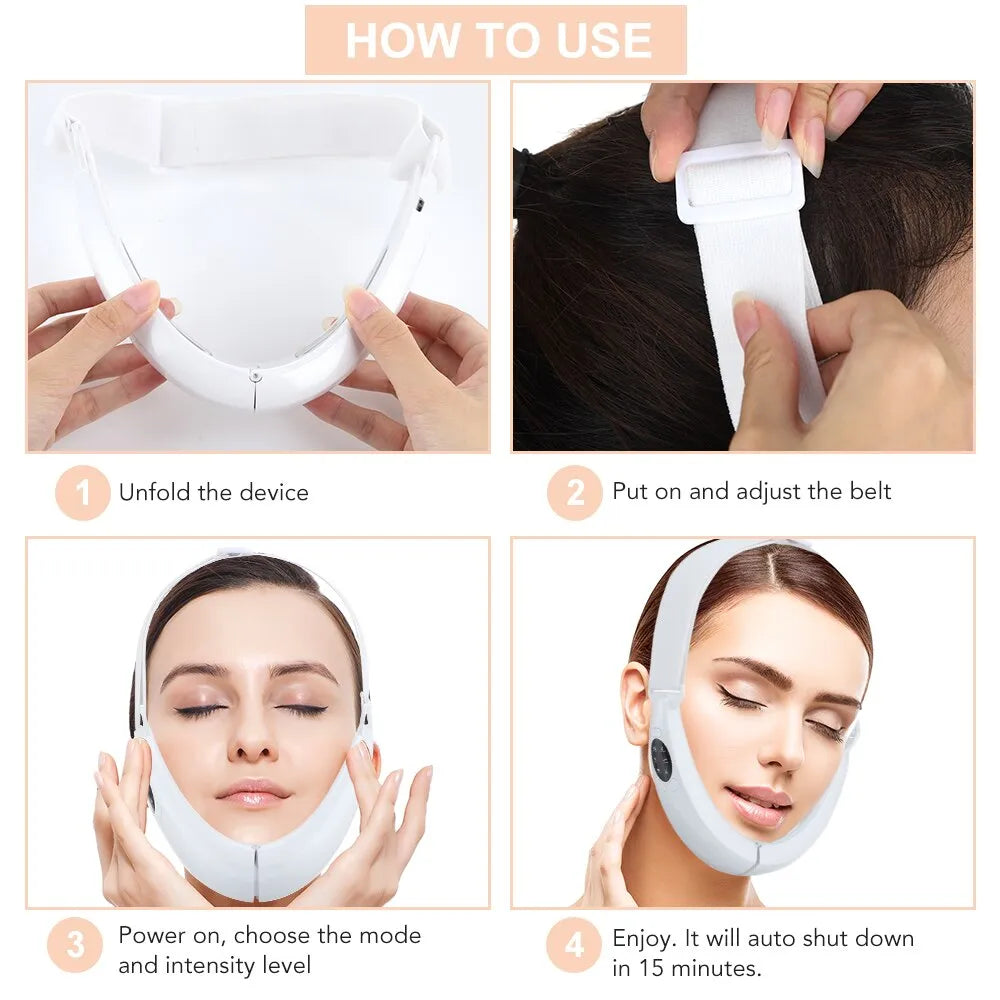 HOW TO USE

1 Unfold the device

2 Put on and adjust the belt

3 Power on, choose the mode and intensity level

4 Enjoy. It will auto shut down in 15 minutes.