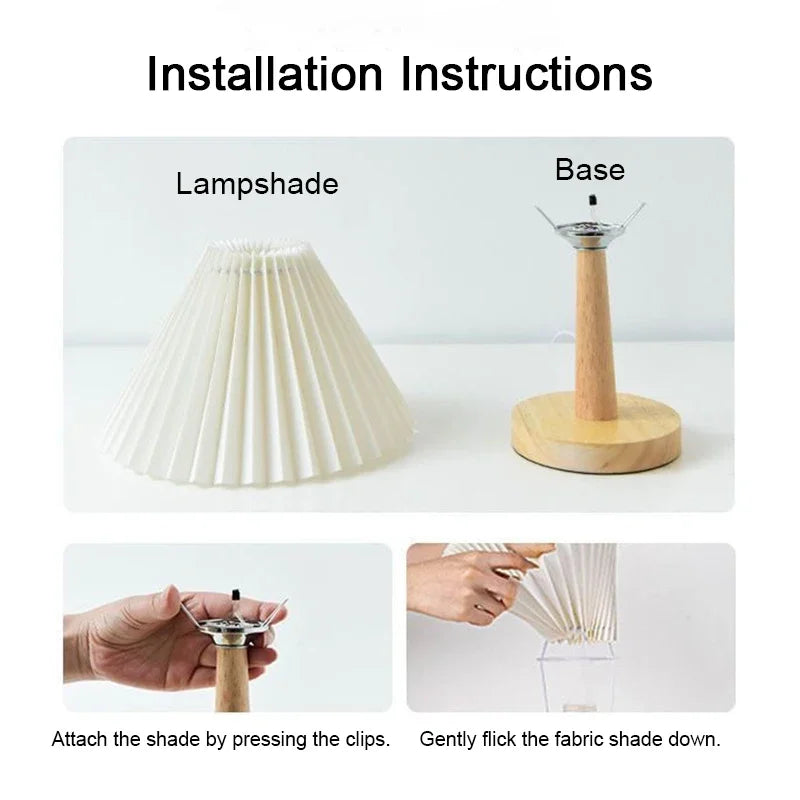 Installation Instructions

Lampshade

Base

Attach the shade by pressing the clips.

Gently flick the fabric shade down.