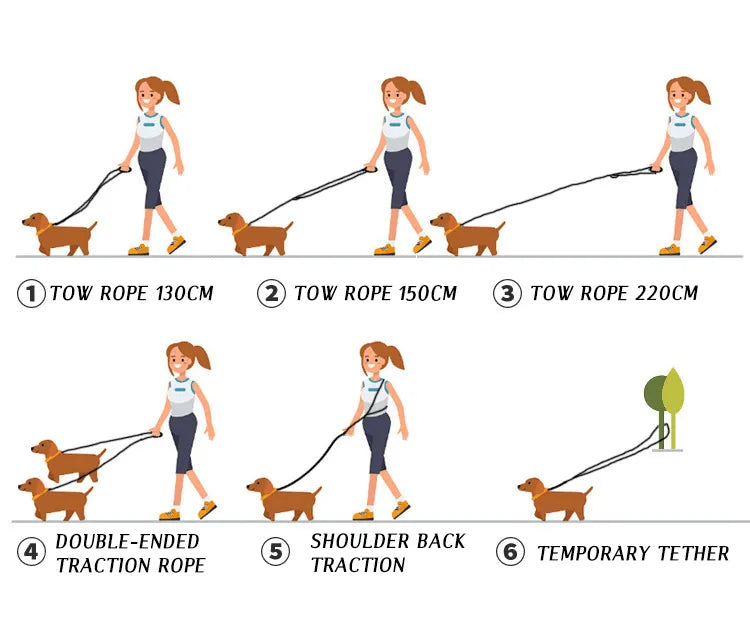 ① TOW ROPE 130CM

② TOW ROPE 150CM

③ TOW ROPE 220CM

④ DOUBLE-ENDED TRACTION ROPE

⑤ SHOULDER BACK TRACTION

⑥ TEMPORARY TETHER