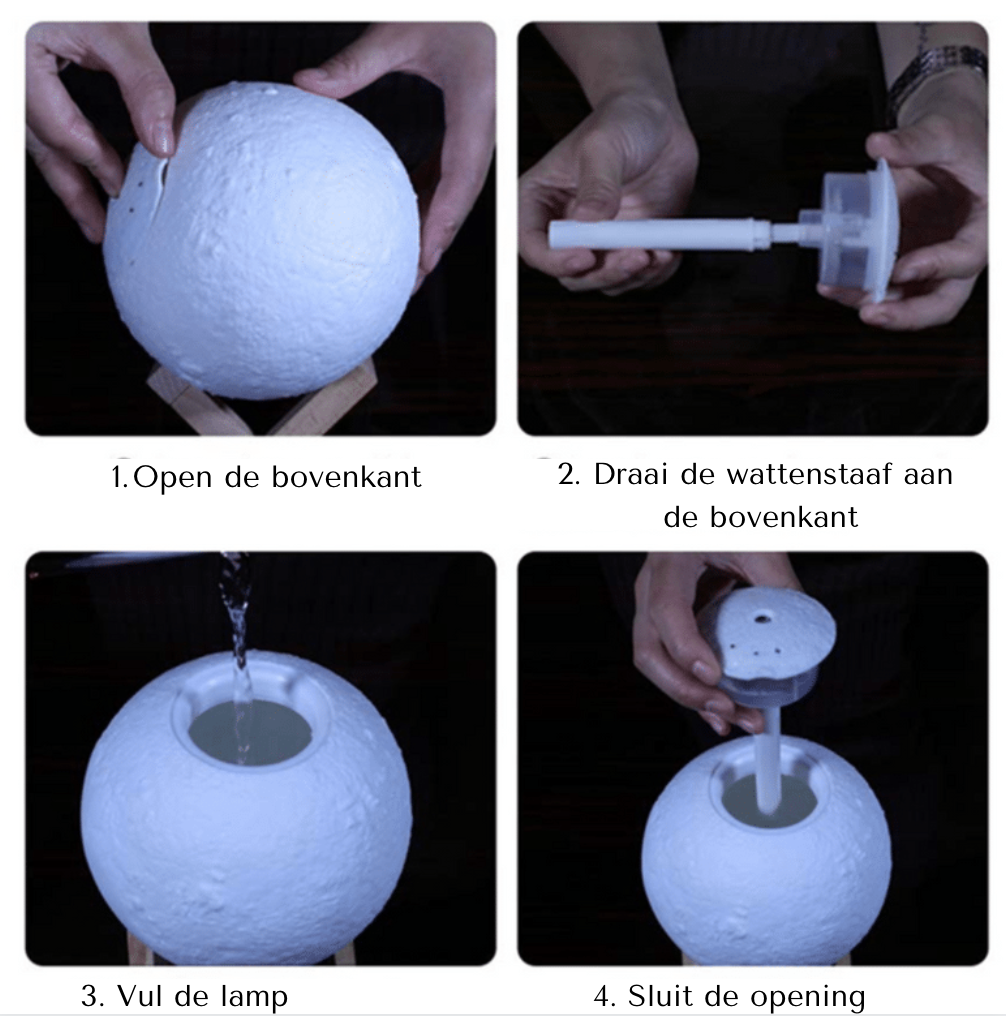 1.Open de bovenkant

2. Draai de wattenstaaf aan de bovenkant

3. Vul de lamp

4. Sluit de opening