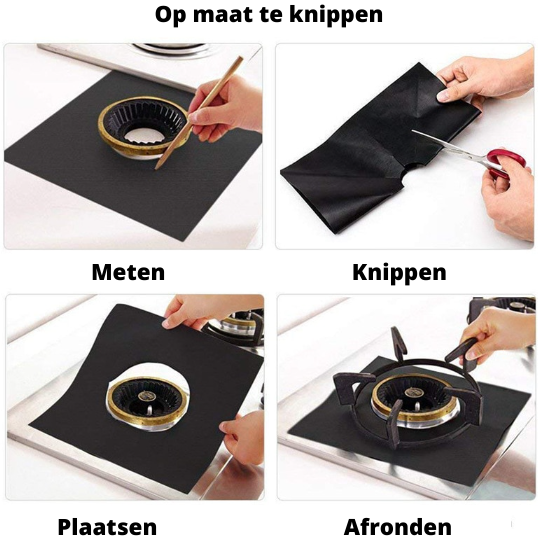 Op maat te knippen

Meten

Knippen

Plaatsen

Afronden