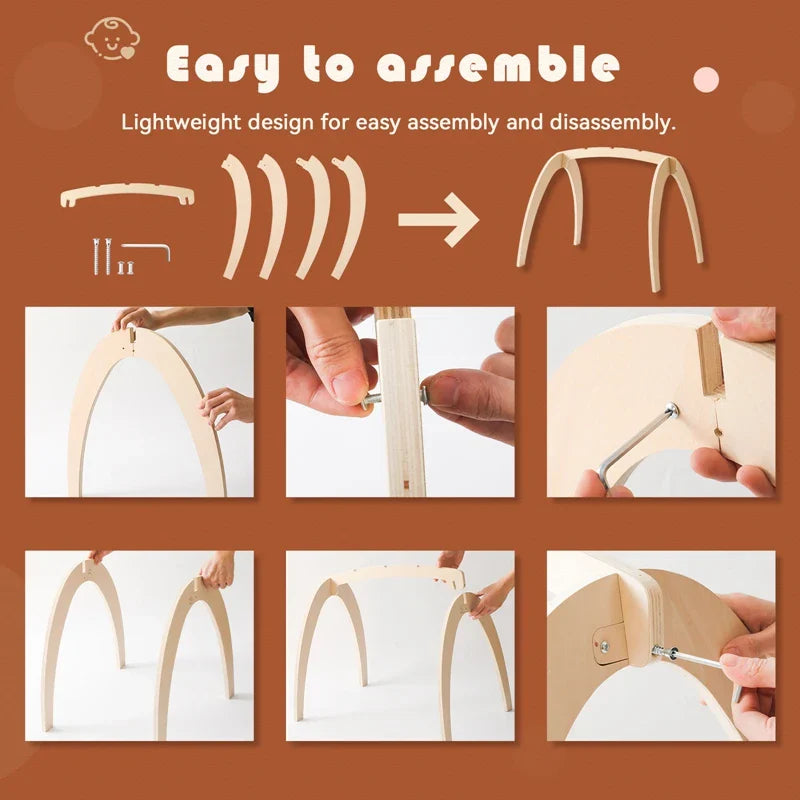 Easy to assemble

Lightweight design for easy assembly and disassembly.