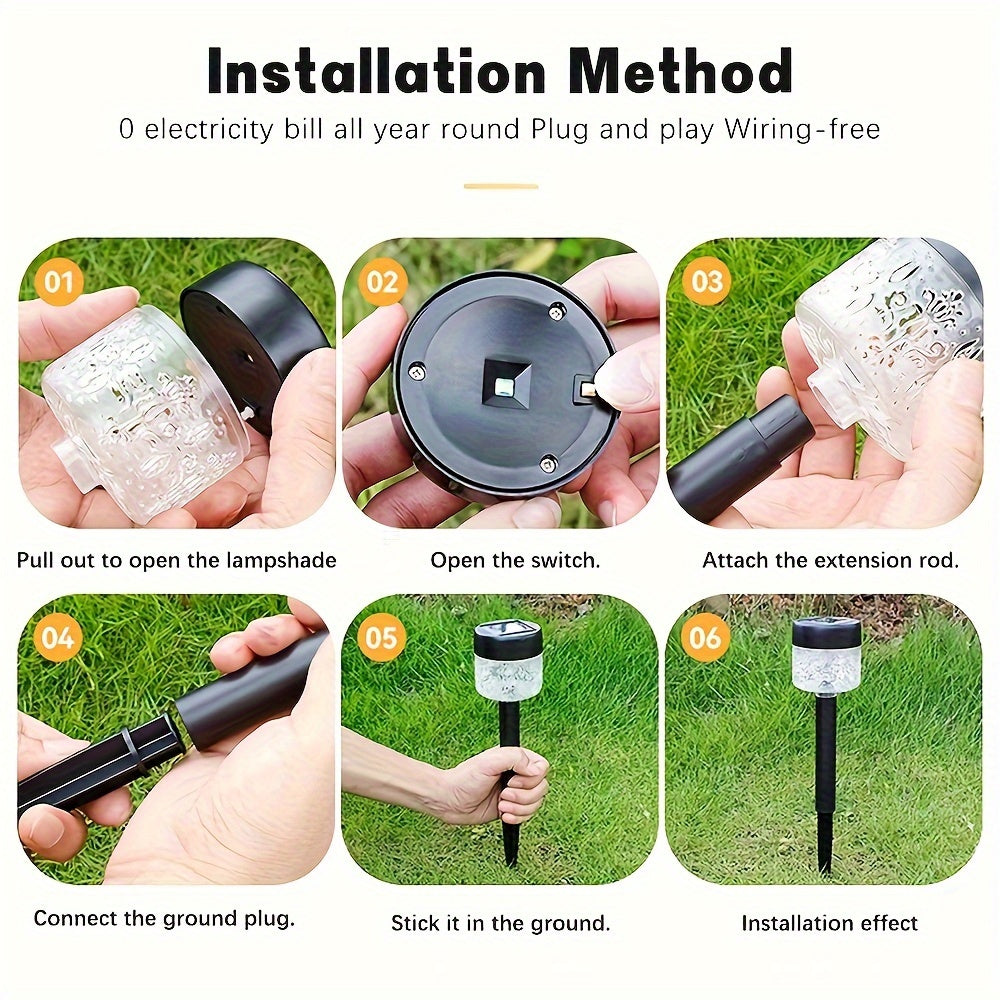 Installation Method
0 electricity bill all year round Plug and play Wiring-free

01
Pull out to open the lampshade

02
Open the switch.

03
Attach the extension rod.

04
Connect the ground plug.

05
Stick it in the ground.

06
Installation effect