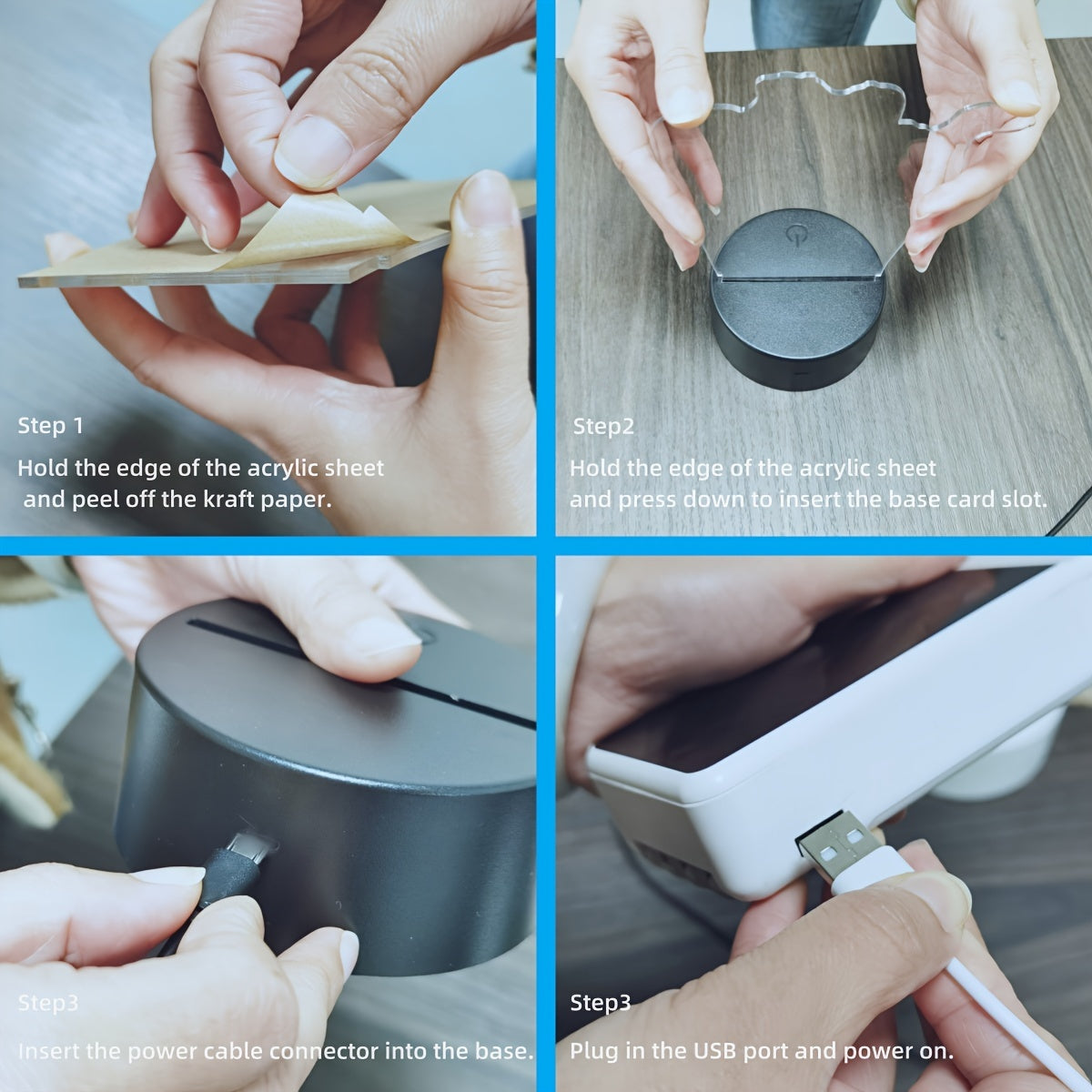 Step 1

Hold the edge of the acrylic sheet and peel off the kraft paper.

Step2

Hold the edge of the acrylic sheet and press down to insert the base card slot.

Step3

Insert the power cable connector into the base.

Step3

Plug in the USB port and power on.