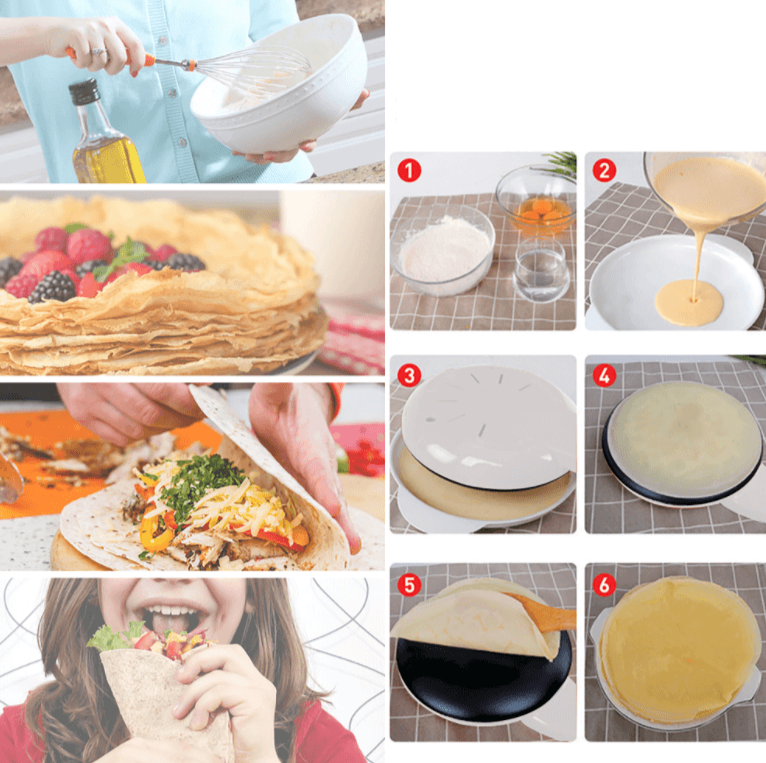 1

2

3

4

5

6