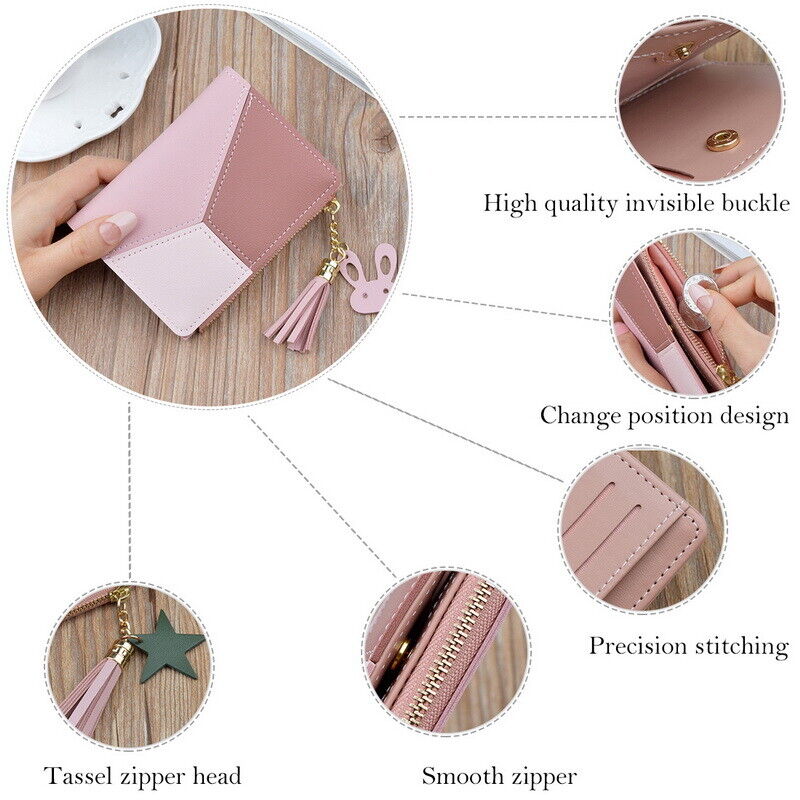 High quality invisible buckle

Change position design

Precision stitching

Tassel zipper head

Smooth zipper