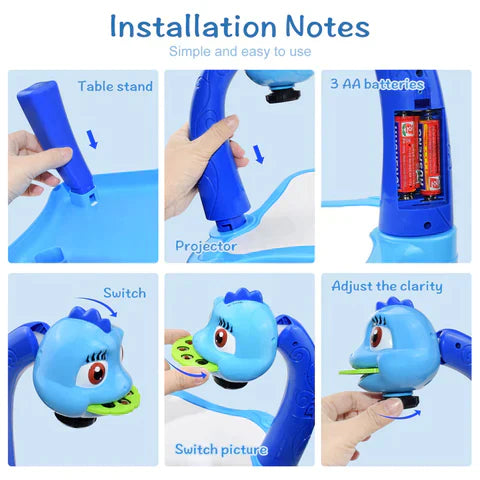 Installation Notes
Simple and easy to use

Table stand

Projector

3 AA batteries

Switch

Switch picture

Adjust the clarity