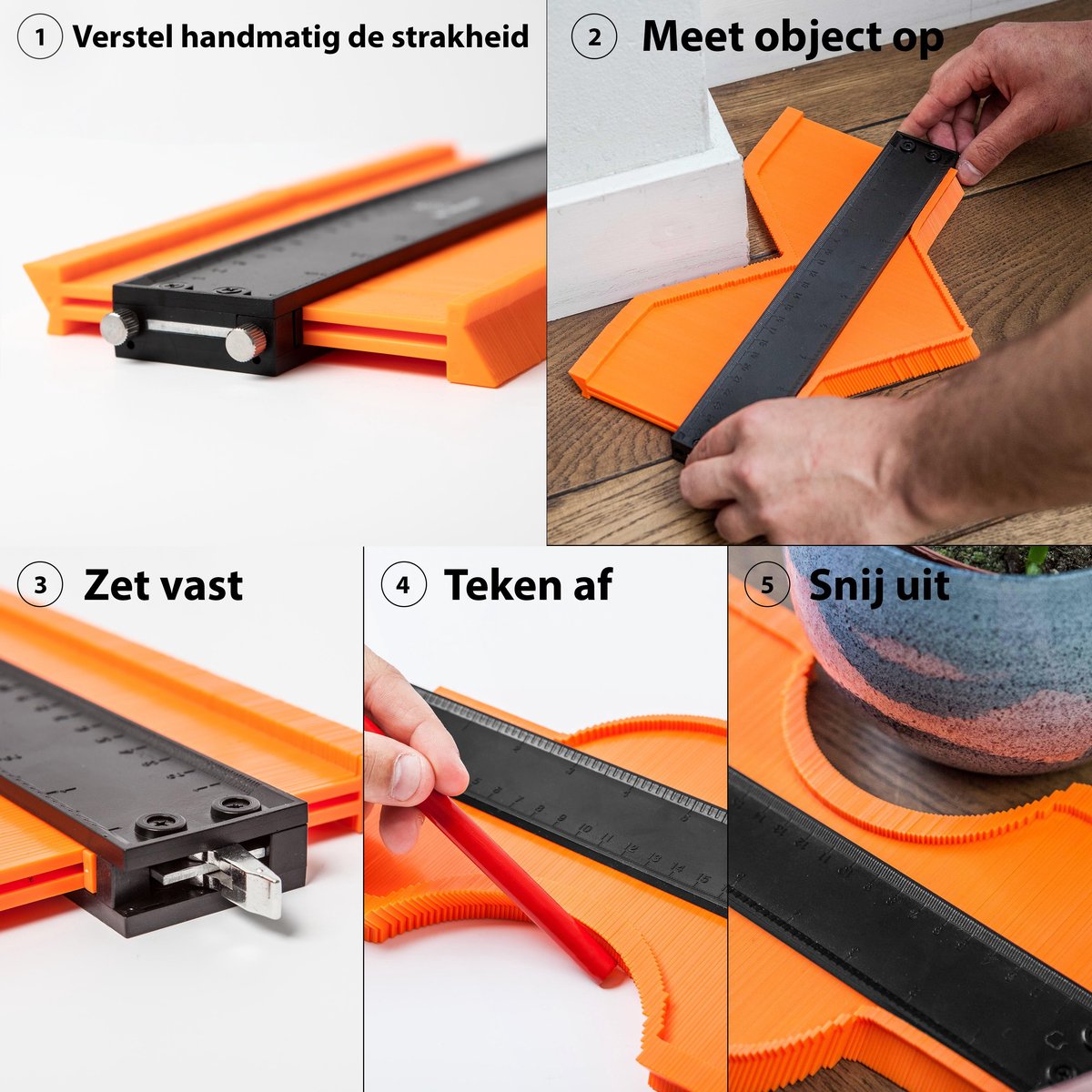 1 Verstel handmatig de strakheid

2 Meet object op

3 Zet vast

4 Teken af

5 Snij uit