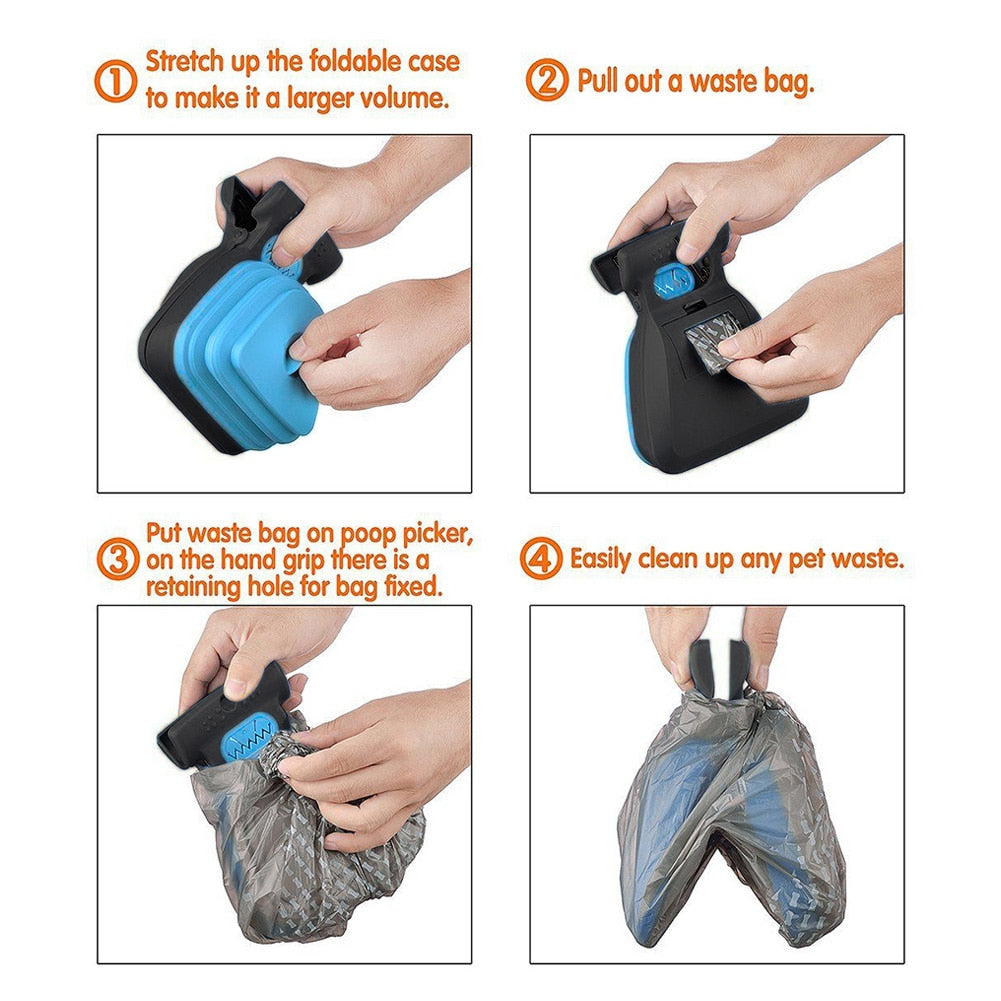 ① Stretch up the foldable case to make it a larger volume.

② Pull out a waste bag.

③ Put waste bag on poop picker, on the hand grip there is a retaining hole for bag fixed.

④ Easily clean up any pet waste.