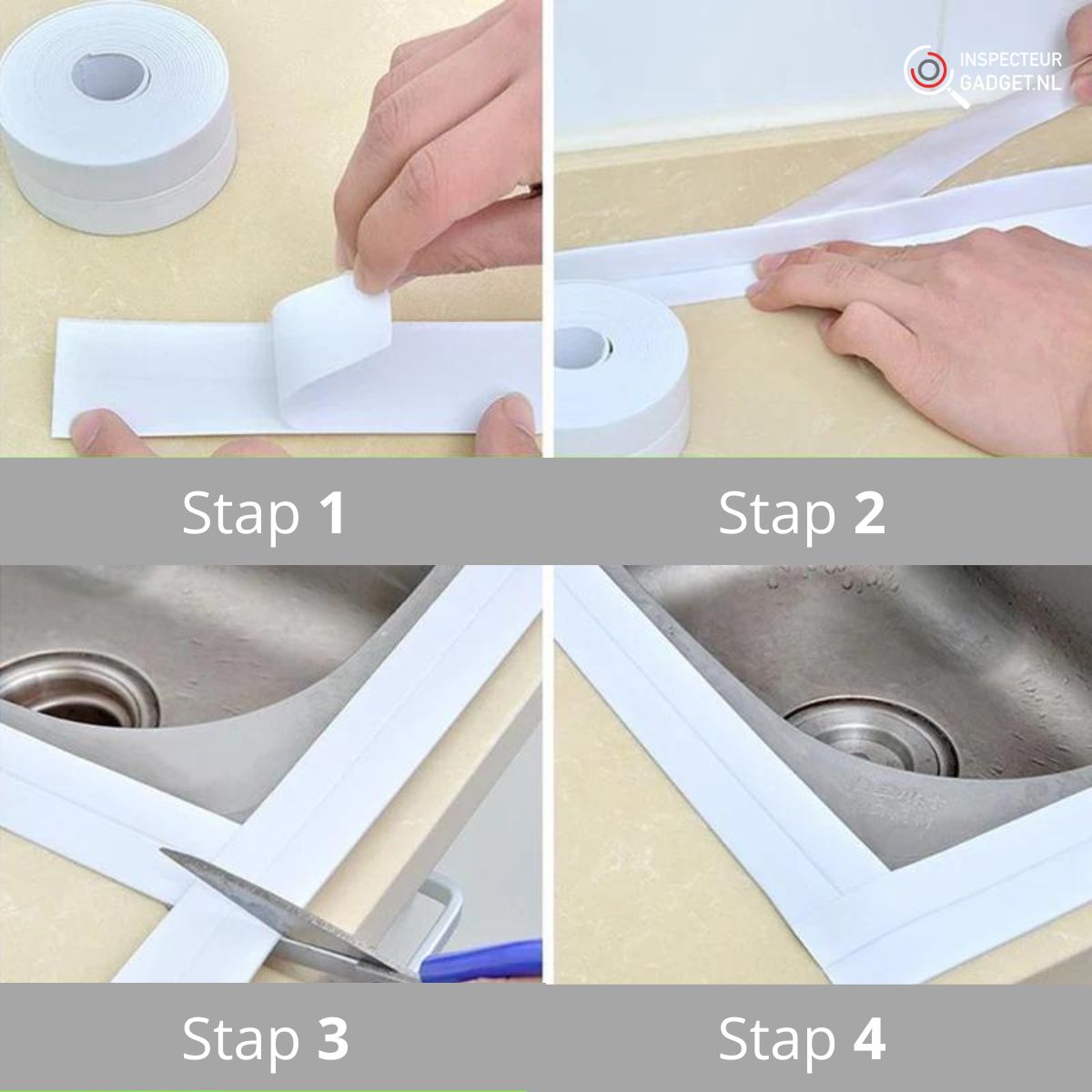 INSPECTEUR
GADGET.NL

Stap 1

Stap 2

Stap 3

Stap 4